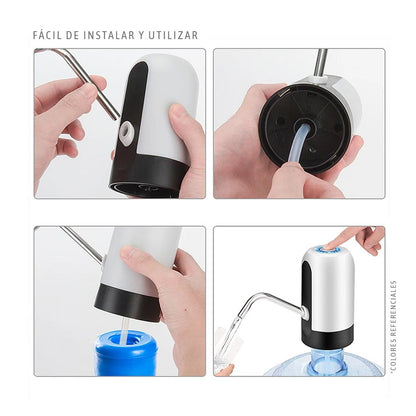 FÁCIL DE INSTALAR Y UTILIZAR

*COLORES REFERENCIALES