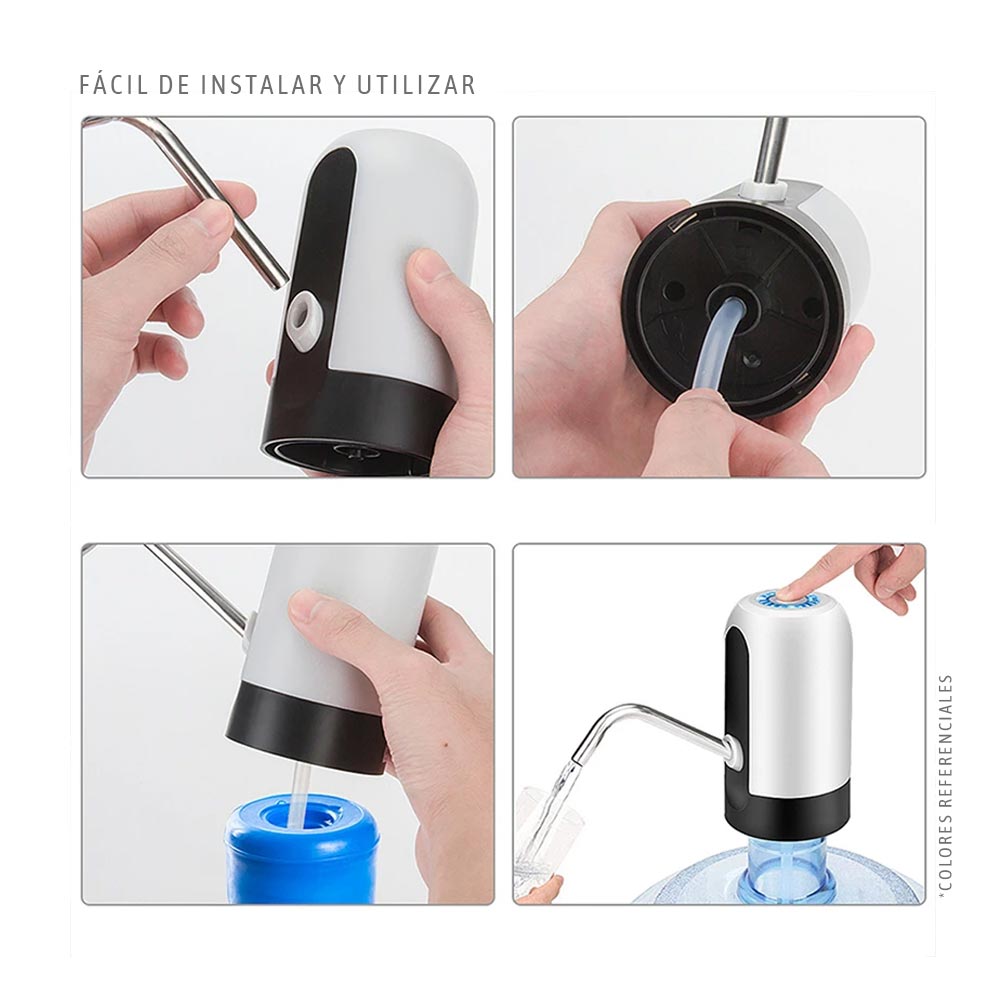 FÁCIL DE INSTALAR Y UTILIZAR

*COLORES REFERENCIALES