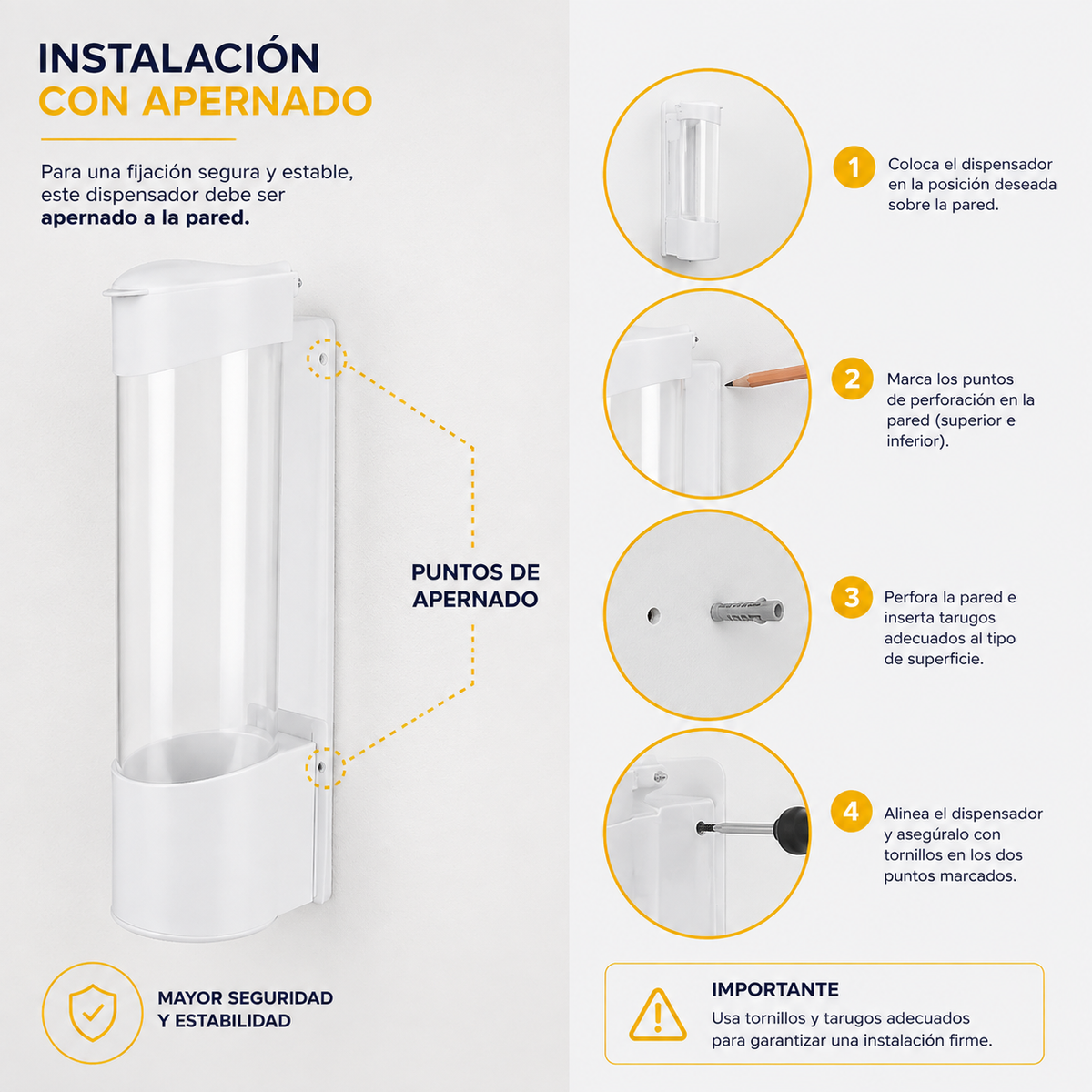 INSTALACIÓN
CON APERNADO

Para una fijación segura y estable, este dispensador debe ser **apernado a la pared.**

PUNTOS DE APERNADO

MAYOR SEGURIDAD Y ESTABILIDAD

1 Coloca el dispensador en la posición deseada sobre la pared.

2 Marca los puntos de perforación en la pared (superior e inferior).

3 Perfora la pared e inserta tarugos adecuados al tipo de superficie.

4 Alinea el dispensador y asegúralo con tornillos en los dos puntos marcados.

IMPORTANTE
Usa tornillos y tarugos adecuados para garantizar una instalación firme.